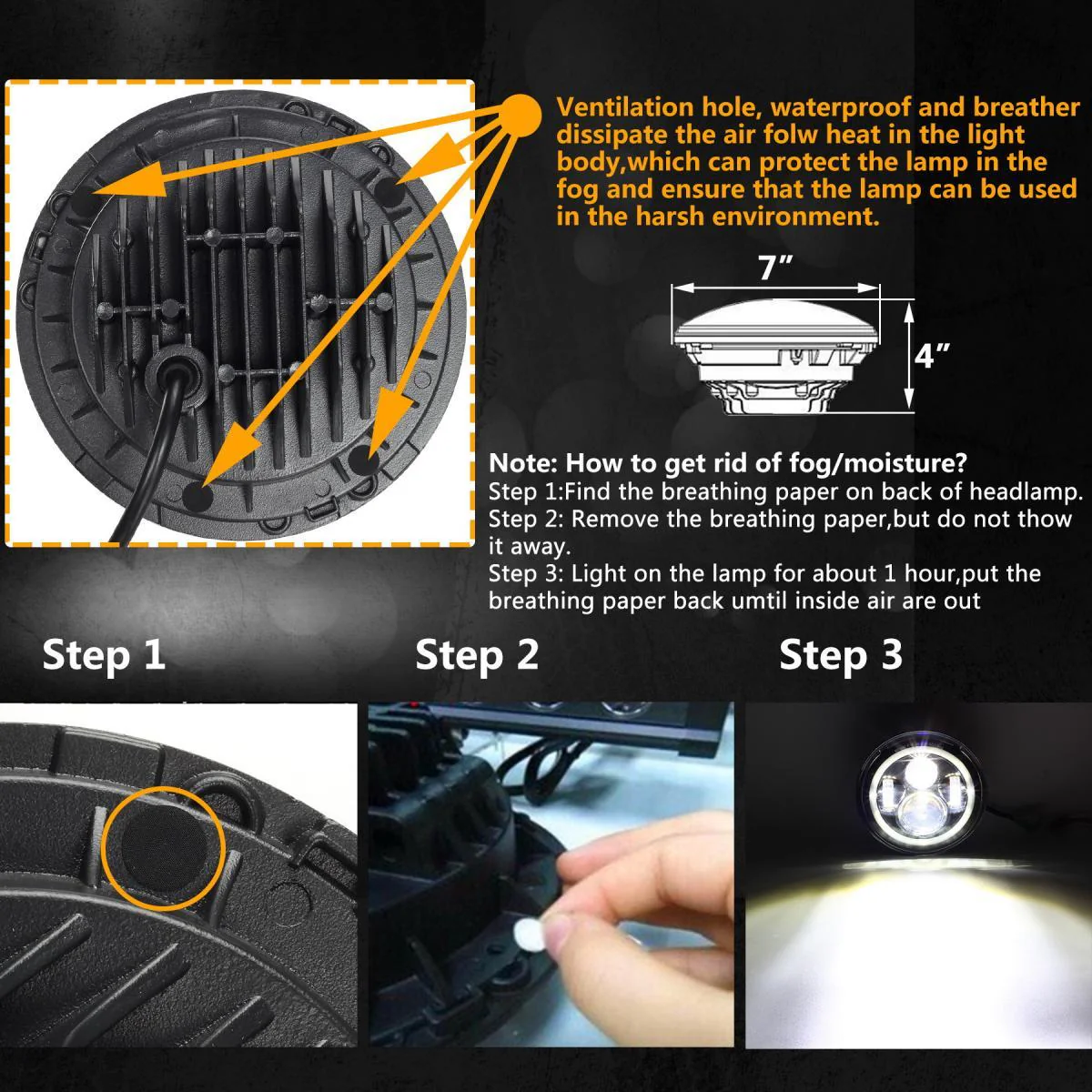 Ventilation hole, waterproof and breather dissipate the air folw heat in the light body,which can protect the lamp in the fog and ensure that the lamp can be used in the harsh environment.

7"

4"

Note: How to get rid of fog/moisture?
Step 1:Find the breathing paper on back of headlamp.
Step 2: Remove the breathing paper,but do not thow it away.
Step 3: Light on the lamp for about 1 hour,put the breathing paper back umtil inside air are out

Step 1

Step 2

Step 3